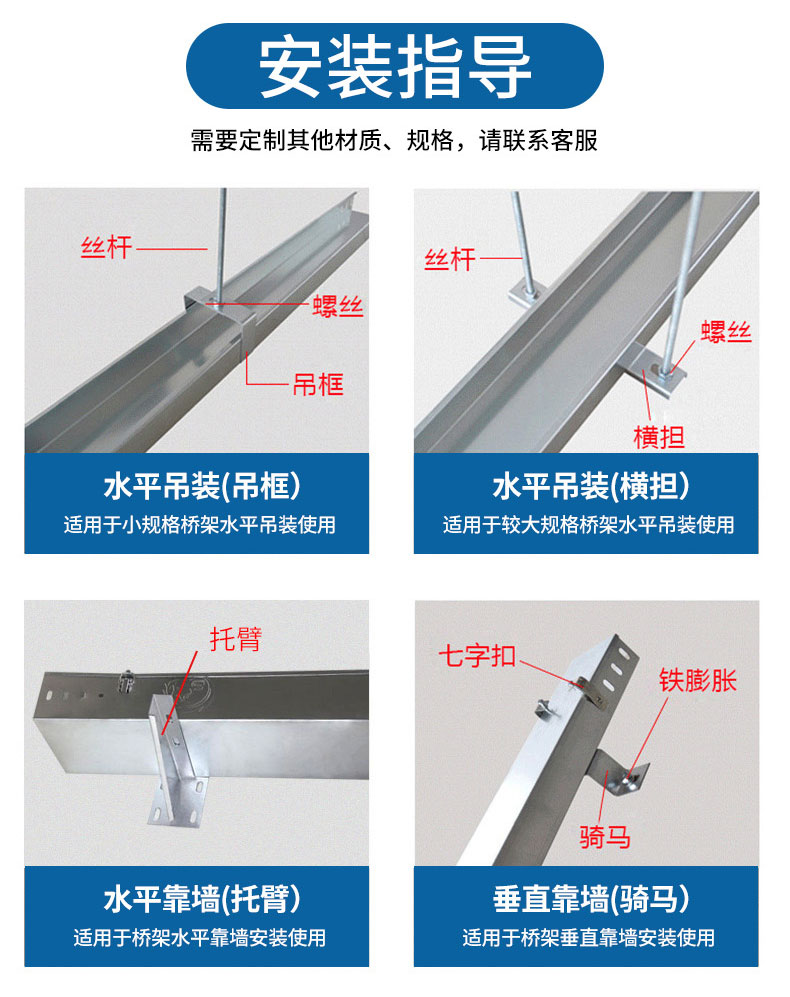 安装指导

需要定制其他材质、规格，请联系客服

丝杆
螺丝
吊框

水平吊装(吊框)
适用于小规格桥架水平吊装使用

丝杆
螺丝
横担

水平吊装(横担)
适用于较大规格桥架水平吊装使用

托臂

水平靠墙(托臂)
适用于桥架水平靠墙安装使用

七字扣
铁膨胀
骑马

垂直靠墙(骑马)
适用于桥架垂直靠墙安装使用