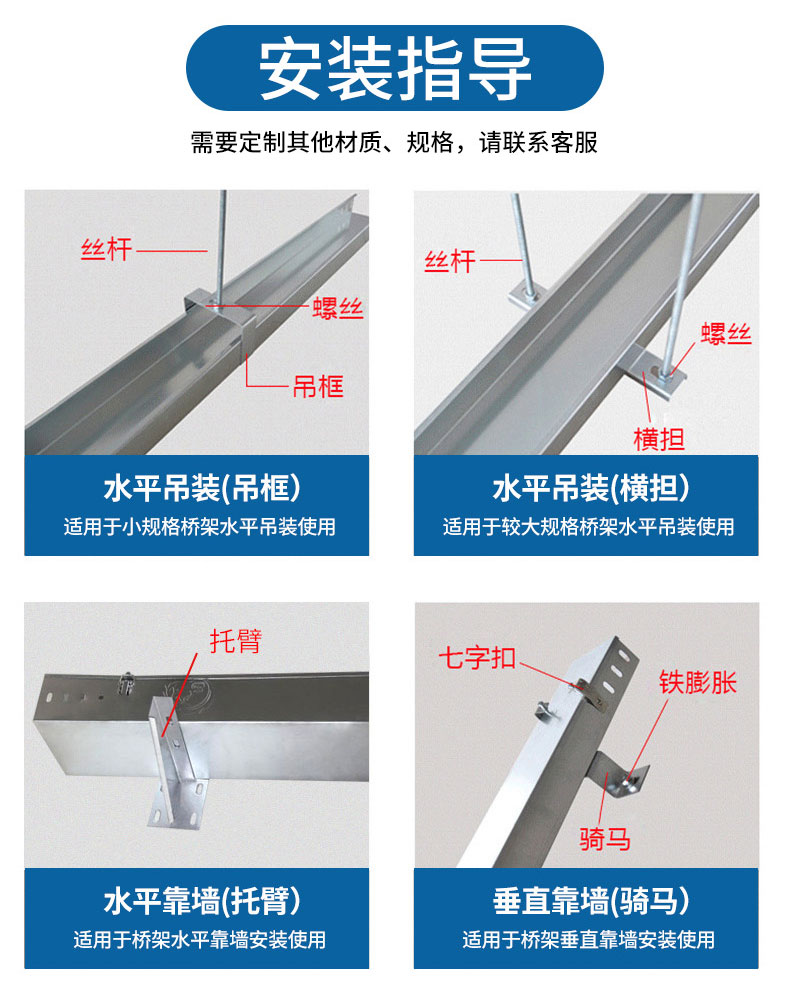 安装指导

需要定制其他材质、规格，请联系客服

丝杆
螺丝
吊框

水平吊装(吊框)
适用于小规格桥架水平吊装使用

丝杆
螺丝
横担

水平吊装(横担)
适用于较大规格桥架水平吊装使用

托臂

水平靠墙(托臂)
适用于桥架水平靠墙安装使用

七字扣
铁膨胀
骑马

垂直靠墙(骑马)
适用于桥架垂直靠墙安装使用