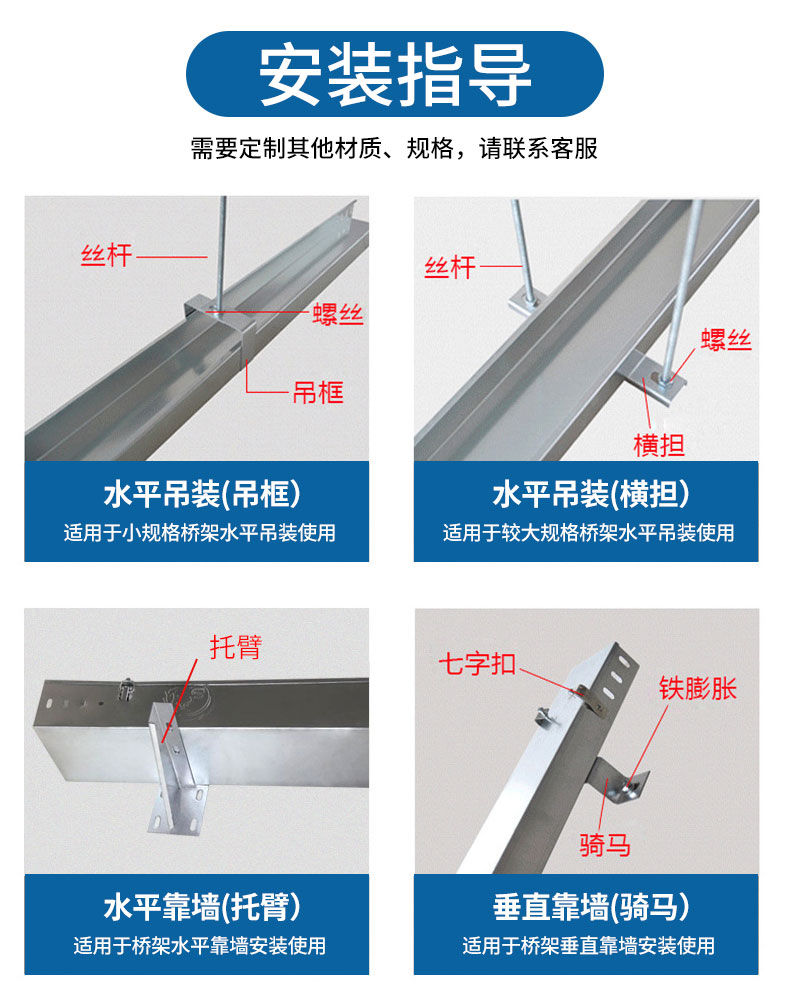 安装指导

需要定制其他材质、规格，请联系客服

丝杆
螺丝
吊框

水平吊装(吊框)
适用于小规格桥架水平吊装使用

丝杆
螺丝
横担

水平吊装(横担)
适用于较大规格桥架水平吊装使用

托臂

水平靠墙(托臂)
适用于桥架水平靠墙安装使用

七字扣
铁膨胀
骑马

垂直靠墙(骑马)
适用于桥架垂直靠墙安装使用