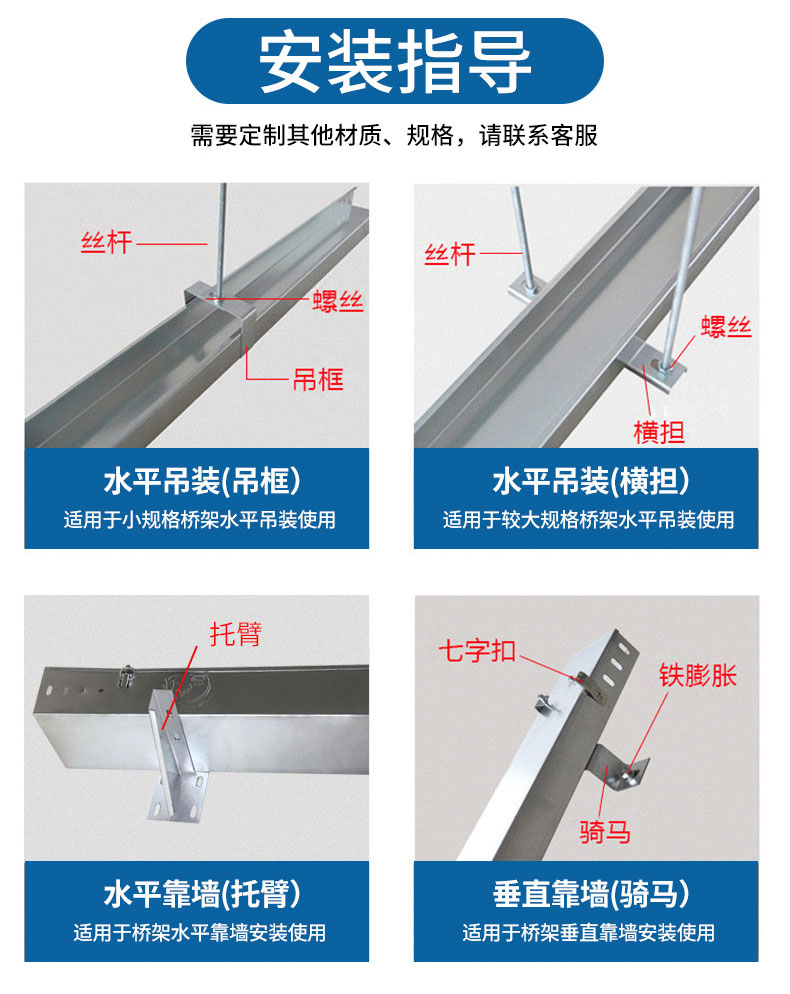 安装指导

需要定制其他材质、规格，请联系客服

丝杆
螺丝
吊框

水平吊装(吊框)
适用于小规格桥架水平吊装使用

丝杆
螺丝
横担

水平吊装(横担)
适用于较大规格桥架水平吊装使用

托臂

水平靠墙(托臂)
适用于桥架水平靠墙安装使用

七字扣
铁膨胀
骑马

垂直靠墙(骑马)
适用于桥架垂直靠墙安装使用