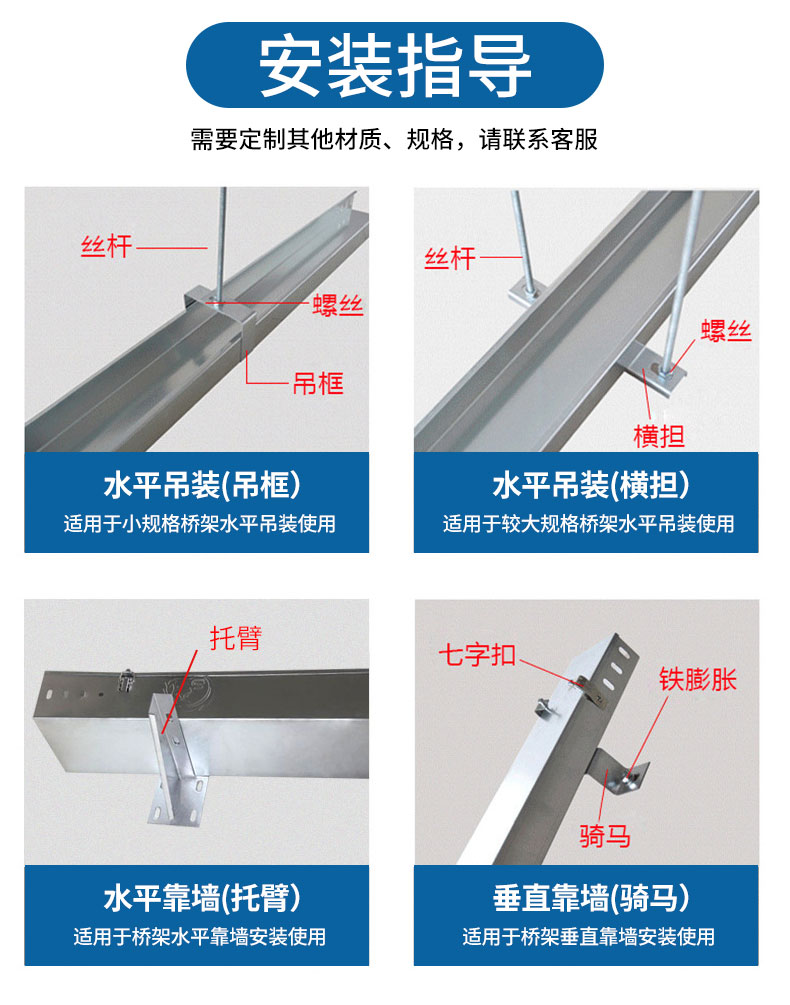 安装指导

需要定制其他材质、规格，请联系客服

丝杆

螺丝

吊框

水平吊装(吊框)

适用于小规格桥架水平吊装使用

丝杆

螺丝

横担

水平吊装(横担)

适用于较大规格桥架水平吊装使用

托臂

水平靠墙(托臂)

适用于桥架水平靠墙安装使用

七字扣

铁膨胀

骑马

垂直靠墙(骑马)

适用于桥架垂直靠墙安装使用