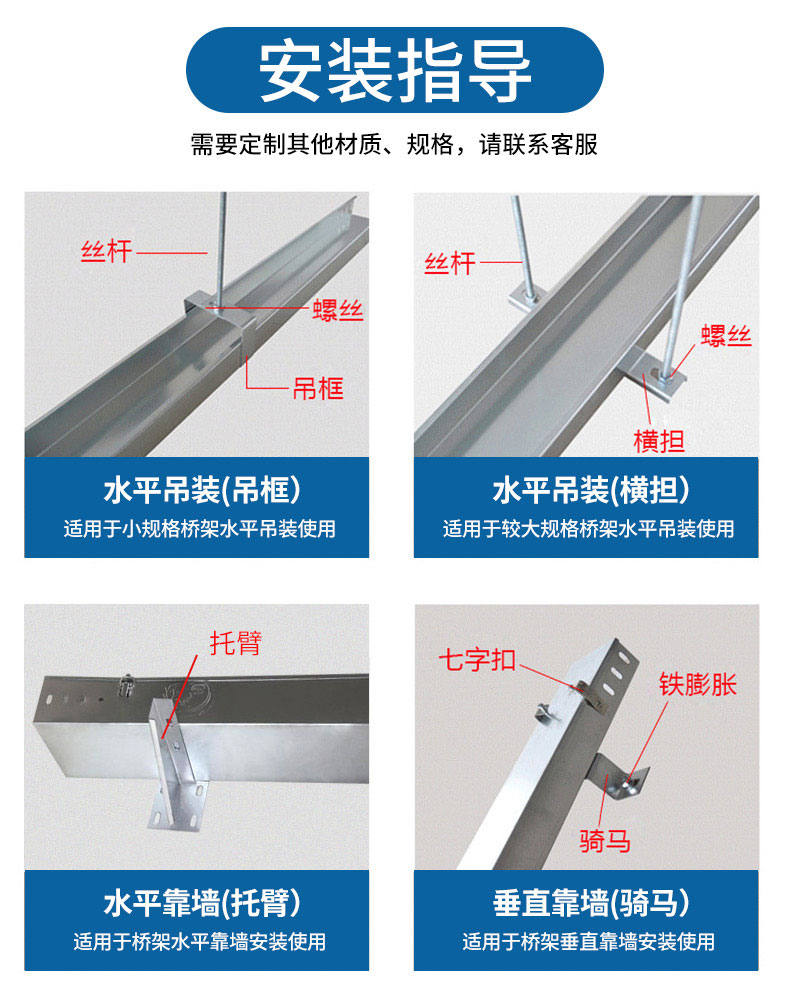 安装指导

需要定制其他材质、规格，请联系客服

丝杆
螺丝
吊框

水平吊装(吊框)
适用于小规格桥架水平吊装使用

丝杆
螺丝
横担

水平吊装(横担)
适用于较大规格桥架水平吊装使用

托臂

水平靠墙(托臂)
适用于桥架水平靠墙安装使用

七字扣
铁膨胀
骑马

垂直靠墙(骑马)
适用于桥架垂直靠墙安装使用