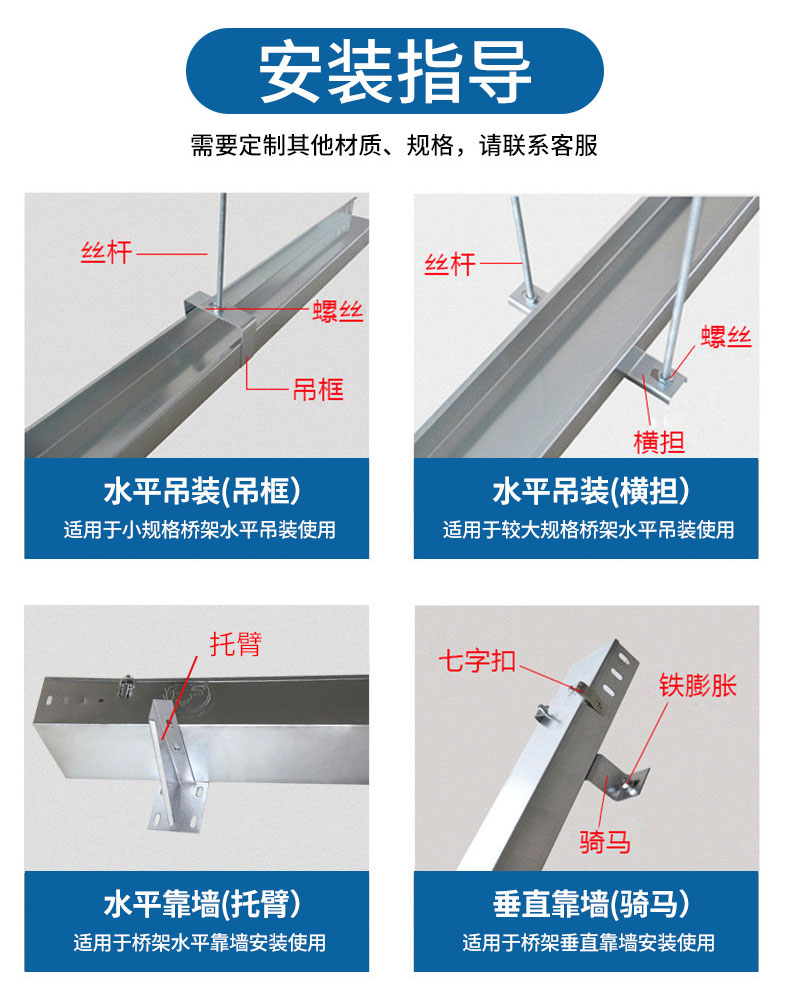 安装指导

需要定制其他材质、规格，请联系客服

丝杆

螺丝

吊框

水平吊装(吊框)

适用于小规格桥架水平吊装使用

丝杆

螺丝

横担

水平吊装(横担)

适用于较大规格桥架水平吊装使用

托臂

水平靠墙(托臂)

适用于桥架水平靠墙安装使用

七字扣

铁膨胀

骑马

垂直靠墙(骑马)

适用于桥架垂直靠墙安装使用